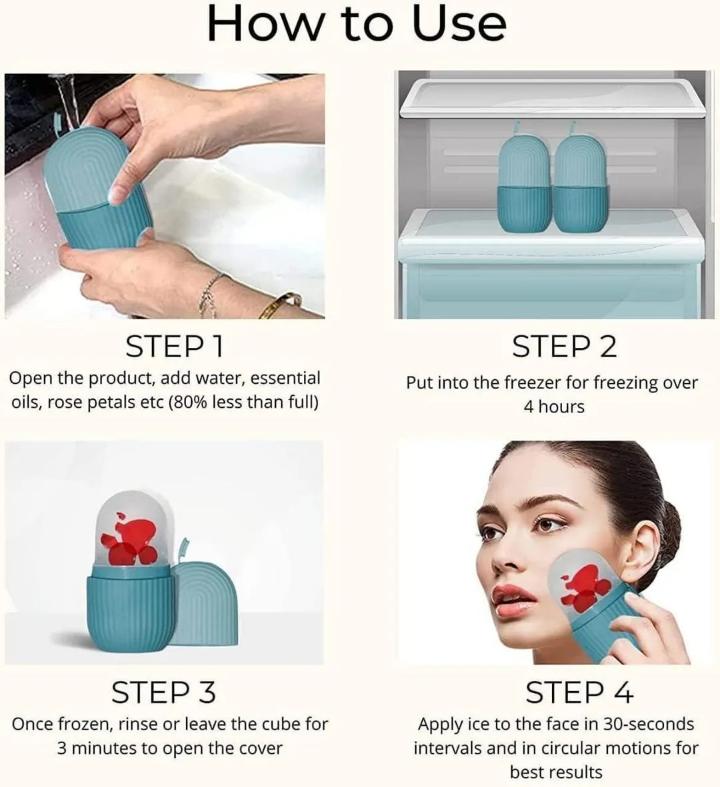 How to Use

STEP 1
Open the product, add water, essential oils, rose petals etc (80% less than full)

STEP 2
Put into the freezer for freezing over 4 hours

STEP 3
Once frozen, rinse or leave the cube for 3 minutes to open the cover

STEP 4
Apply ice to the face in 30-seconds intervals and in circular motions for best results